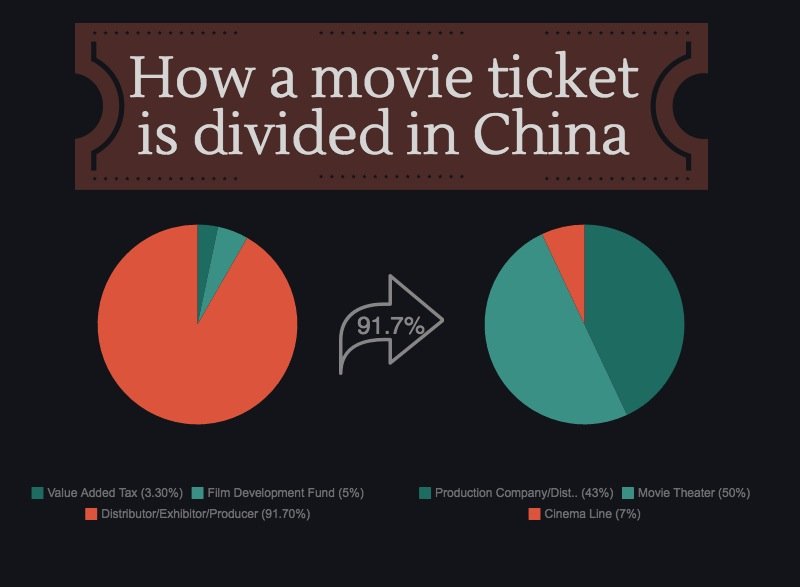 How a movie ticket is divided in China

91.7%

Value Added Tax (3.30%) Film Development Fund (5%)
Distributor/Exhibitor/Producer (91.70%)

Production Company/Dist.. (43%) Movie Theater (50%)
Cinema Line (7%)